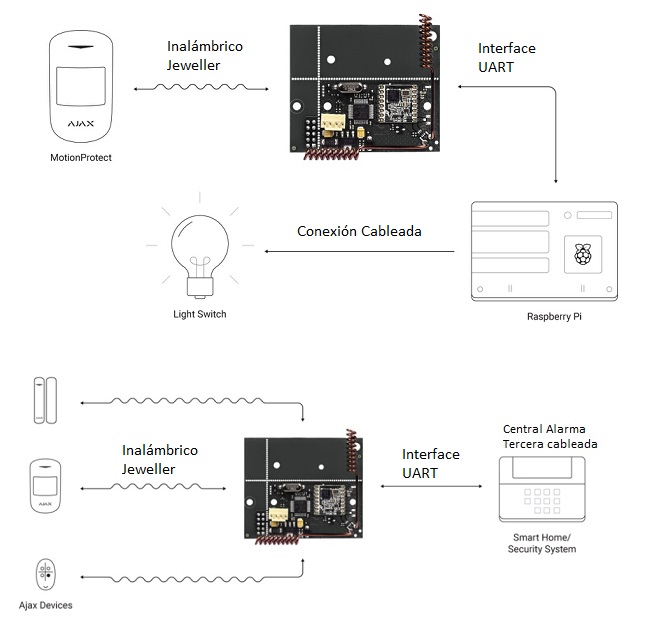 AJAX

MotionProtect

Inalámbrico
Jeweller

Interface
UART

Conexión Cableada

Light Switch

Raspberry Pi

Inalámbrico
Jeweller

Interface
UART

Central Alarma
Tercera cableada

Smart Home/
Security System

AJAX

Ajax Devices